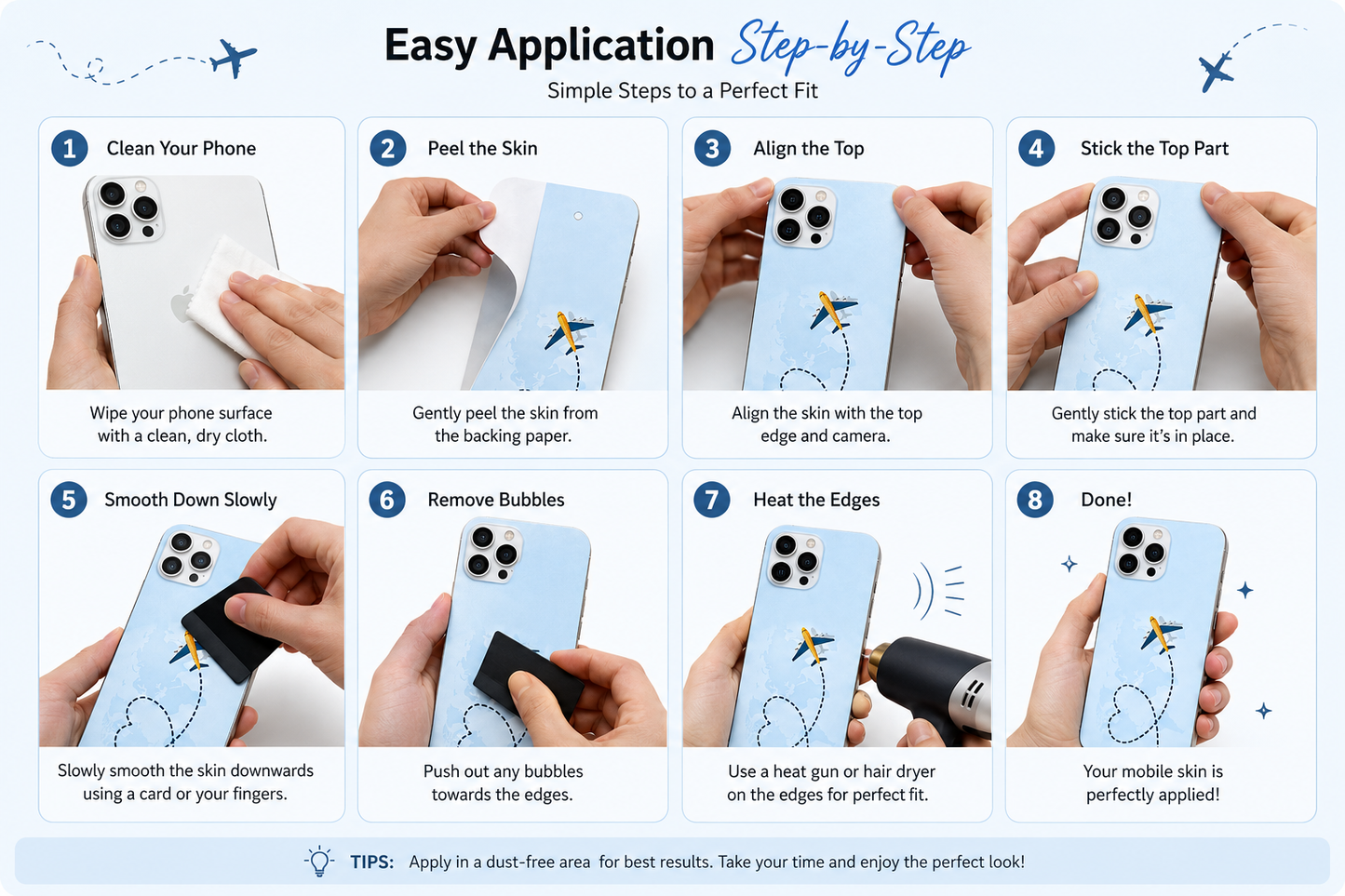 Easy Application Step-by-Step

Simple Steps to a Perfect Fit

1 Clean Your Phone

Wipe your phone surface with a clean, dry cloth.

2 Peel the Skin

Gently peel the skin from the backing paper.

3 Align the Top

Align the skin with the top edge and camera.

4 Stick the Top Part

Gently stick the top part and make sure it's in place.

5 Smooth Down Slowly

Slowly smooth the skin downwards using a card or your fingers.

6 Remove Bubbles

Push out any bubbles towards the edges.

7 Heat the Edges

Use a heat gun or hair dryer on the edges for perfect fit.

8 Done!

Your mobile skin is perfectly applied!

TIPS: Apply in a dust-free area for best results. Take your time and enjoy the perfect look!