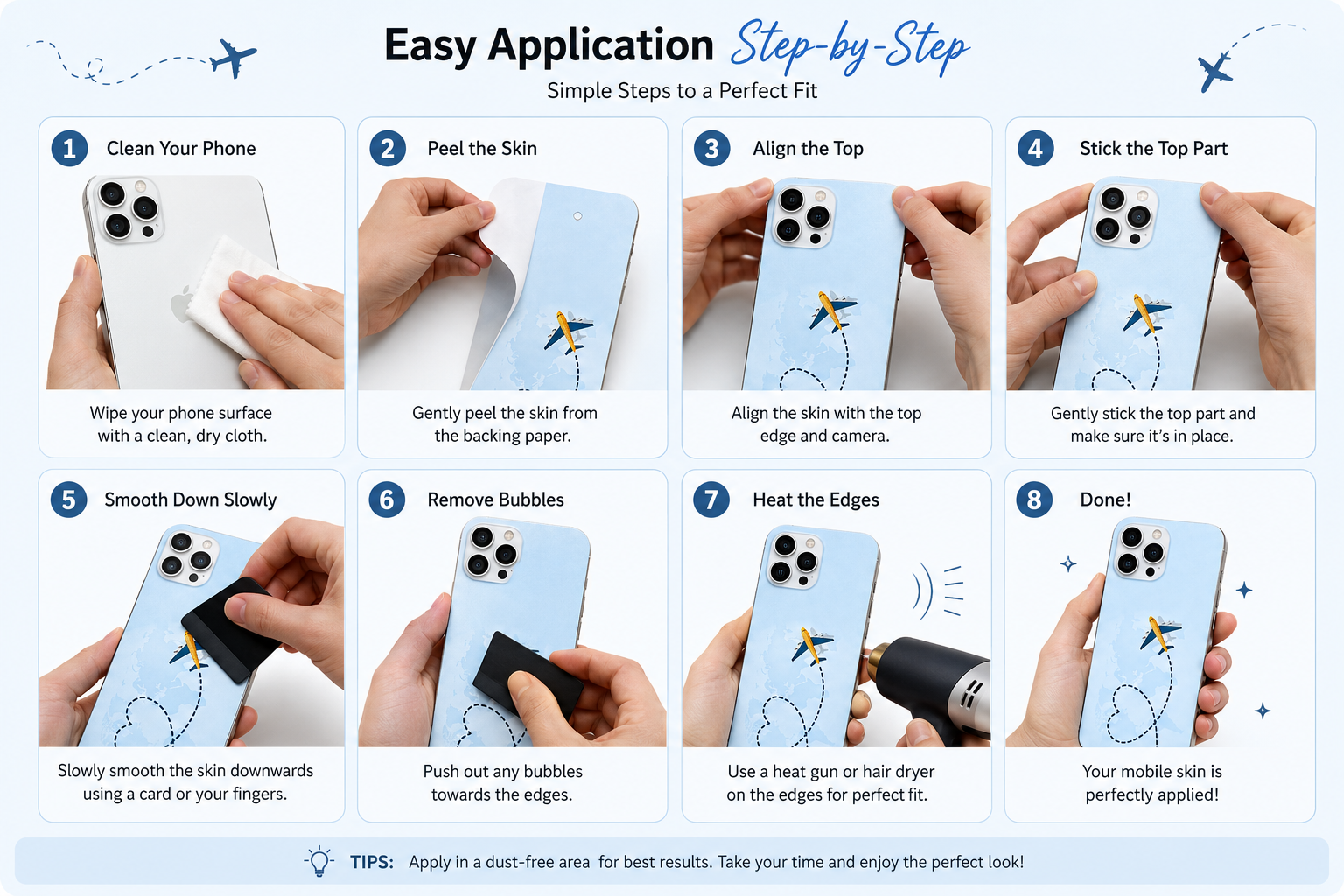 Easy Application Step-by-Step
Simple Steps to a Perfect Fit

1 Clean Your Phone
Wipe your phone surface with a clean, dry cloth.

2 Peel the Skin
Gently peel the skin from the backing paper.

3 Align the Top
Align the skin with the top edge and camera.

4 Stick the Top Part
Gently stick the top part and make sure it's in place.

5 Smooth Down Slowly
Slowly smooth the skin downwards using a card or your fingers.

6 Remove Bubbles
Push out any bubbles towards the edges.

7 Heat the Edges
Use a heat gun or hair dryer on the edges for perfect fit.

8 Done!
Your mobile skin is perfectly applied!

TIPS: Apply in a dust-free area for best results. Take your time and enjoy the perfect look!